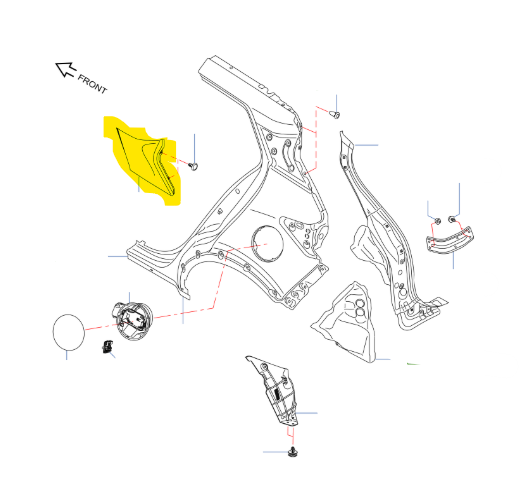 FRONT